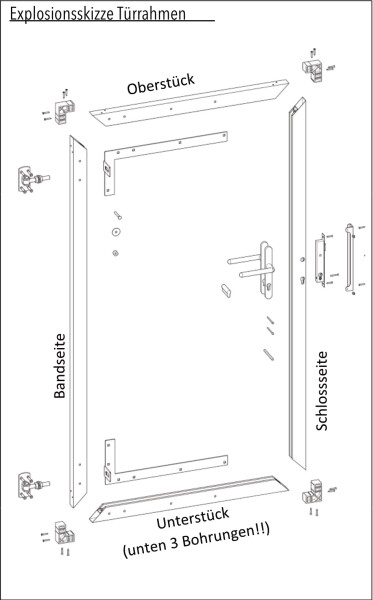 Explosionsskizze Türrahmen

Oberstück

Bandseite

Schlossseite

Unterstück
(unten 3 Bohrungen!!)